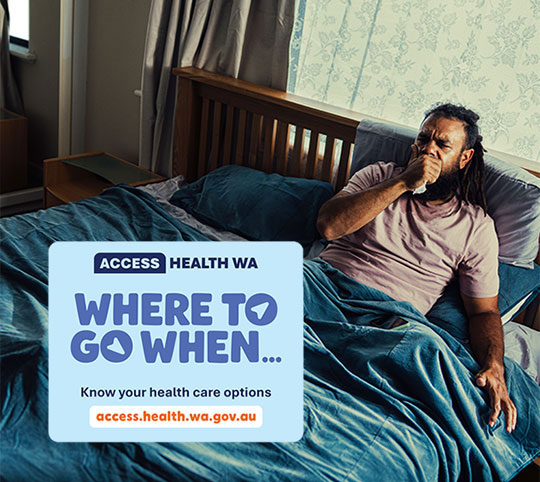 ACCESS HEALTH WA

WHERE TO GO WHEN...

Know your health care options

access.health.wa.gov.au